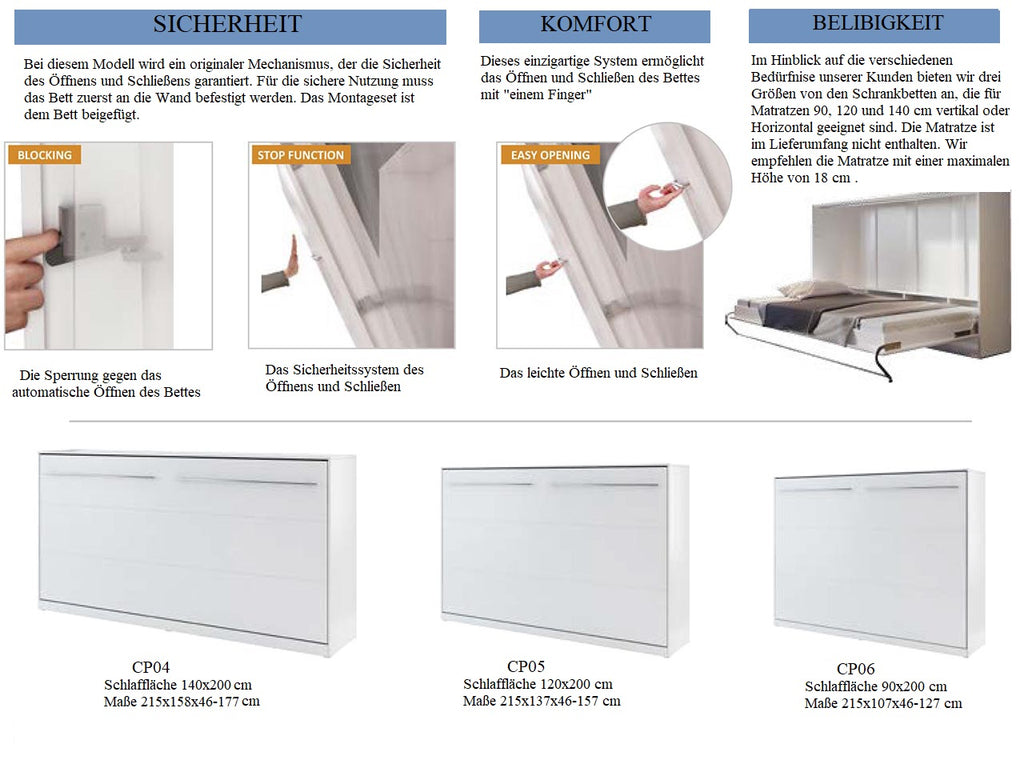 SICHERHEIT

Bei diesem Modell wird ein originaler Mechanismus, der die Sicherheit des Öffnens und Schließens garantiert. Für die sichere Nutzung muss das Bett zuerst an die Wand befestigt werden. Das Montageset ist dem Bett beigefügt.

BLOCKING

Die Sperrung gegen das automatische Öffnen des Bettes

STOP FUNCTION

Das Sicherheitssystem des Öffnens und Schließen

KOMFORT

Dieses einzigartige System ermöglicht das Öffnen und Schließen des Bettes mit "einem Finger"

EASY OPENING

Das leichte Öffnen und Schließen

BELIBIGKEIT

Im Hinblick auf die verschiedenen Bedürfnise unserer Kunden bieten wir drei Größen von den Schrankbetten an, die für Matratzen 90, 120 und 140 cm vertikal oder Horizontal geeignet sind. Die Matratze ist im Lieferumfang nicht enthalten. Wir empfehlen die Matratze mit einer maximalen Höhe von 18 cm .

CP04
Schlaffläche 140x200 cm
Maße 215x158x46-177 cm

CP05
Schlaffläche 120x200 cm
Maße 215x137x46-157 cm

CP06
Schlaffläche 90x200 cm
Maße 215x107x46-127 cm